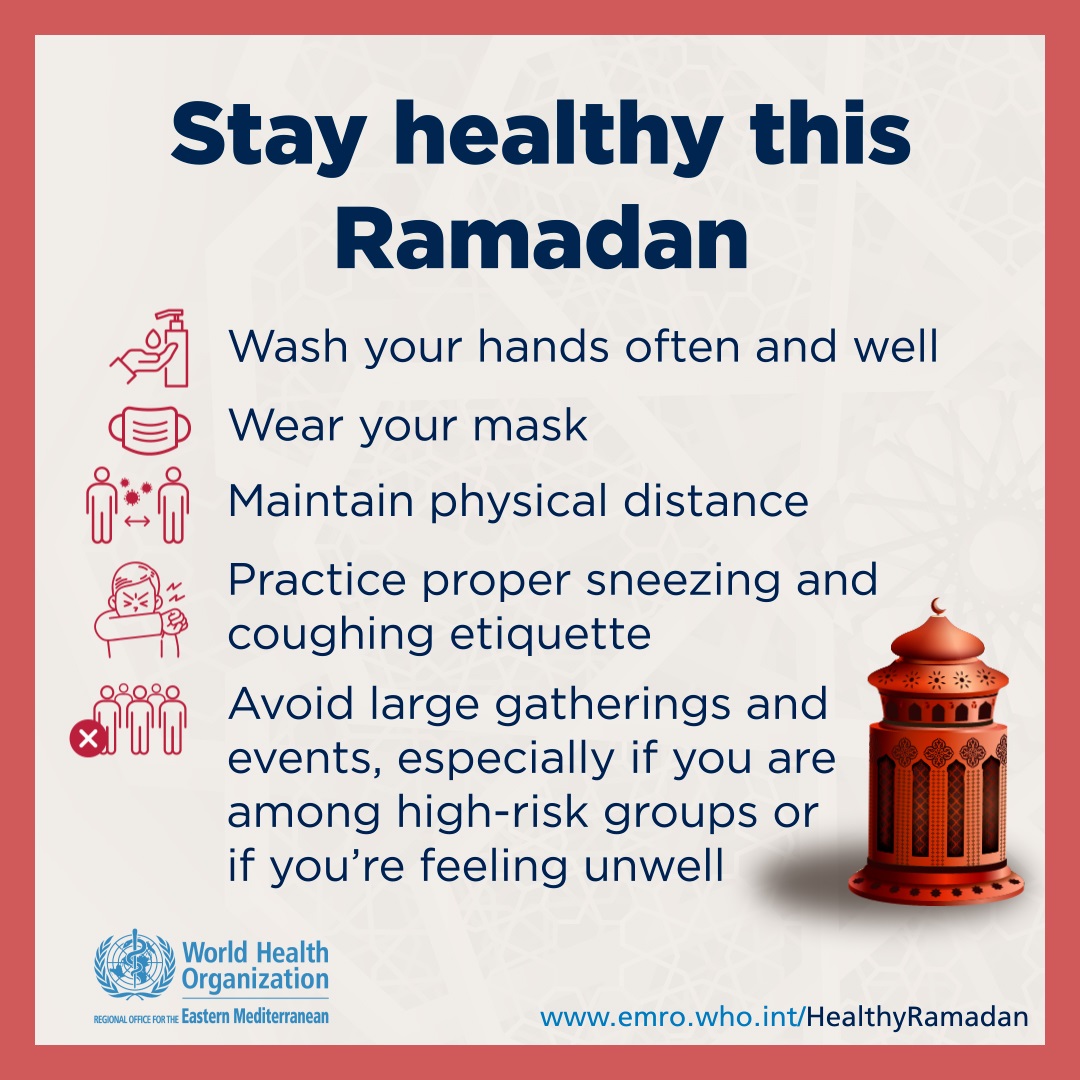 Stay healthy this Ramadan

Wash your hands often and well

Wear your mask

Maintain physical distance

Practice proper sneezing and coughing etiquette

Avoid large gatherings and events, especially if you are among high-risk groups or if you're feeling unwell

World Health Organization
REGIONAL OFFICE FOR THE Eastern Mediterranean

www.emro.who.int/HealthyRamadan